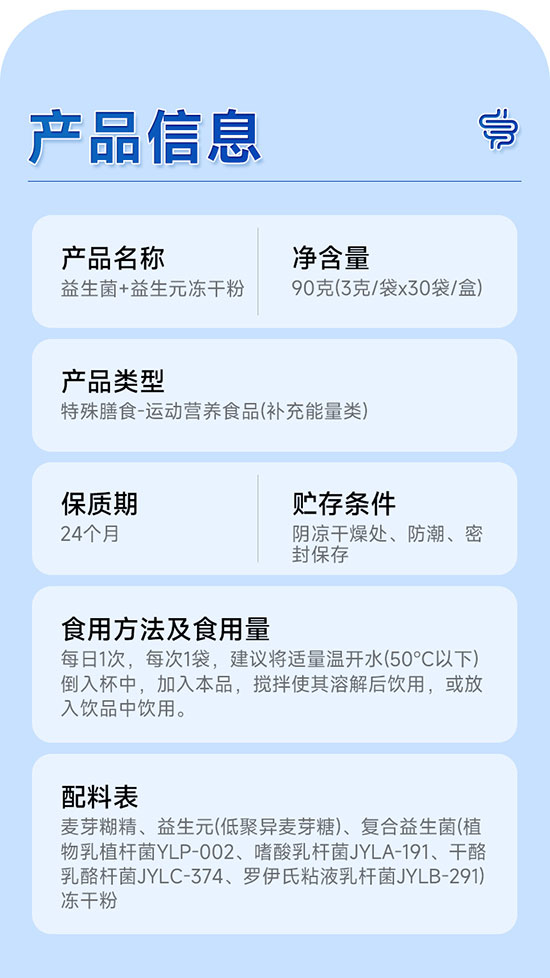 产品信息

产品名称
益生菌+益生元冻干粉

净含量
90克(3克/袋x30袋/盒)

产品类型
特殊膳食-运动营养食品(补充能量类)

保质期
24个月

贮存条件
阴凉干燥处、防潮、密封保存

食用方法及食用量
每日1次，每次1袋，建议将适量温开水(50°C以下)倒入杯中，加入本品，搅拌使其溶解后饮用，或放入饮品中饮用。

配料表
麦芽糊精、益生元(低聚异麦芽糖)、复合益生菌(植物乳植杆菌YLP-002、嗜酸乳杆菌JYLA-191、干酪乳酪杆菌JYLC-374、罗伊氏粘液乳杆菌JYLB-291)冻干粉