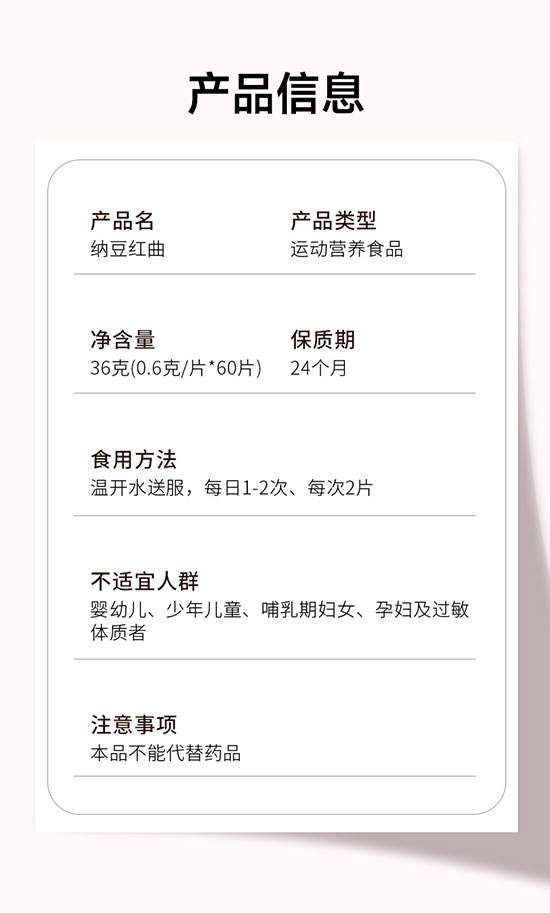 产品信息

产品名
纳豆红曲

产品类型
运动营养食品

净含量
36克(0.6克/片*60片)

保质期
24个月

食用方法
温开水送服，每日1-2次、每次2片

不适宜人群
婴幼儿、少年儿童、哺乳期妇女、孕妇及过敏体质者

注意事项
本品不能代替药品