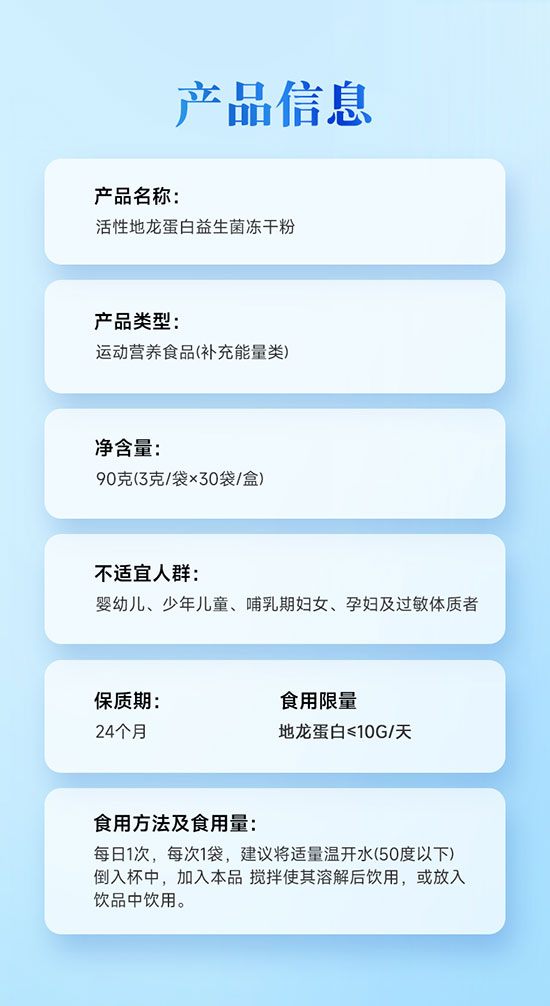 产品信息

产品名称：
活性地龙蛋白益生菌冻干粉

产品类型：
运动营养食品(补充能量类)

净含量：
90克(3克/袋×30袋/盒)

不适宜人群：
婴幼儿、少年儿童、哺乳期妇女、孕妇及过敏体质者

保质期：
24个月

食用限量
地龙蛋白≤10G/天

食用方法及食用量：
每日1次，每次1袋，建议将适量温开水(50度以下)倒入杯中，加入本品 搅拌使其溶解后饮用，或放入饮品中饮用。