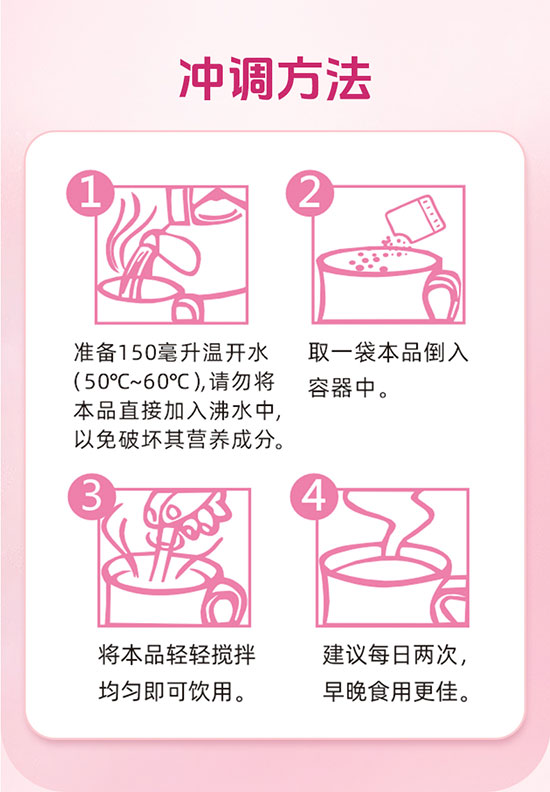 冲调方法

1

准备150毫升温开水(50℃~60℃),请勿将本品直接加入沸水中,以免破坏其营养成分。

2

取一袋本品倒入容器中。

3

将本品轻轻搅拌均匀即可饮用。

4

建议每日两次,早晚食用更佳。