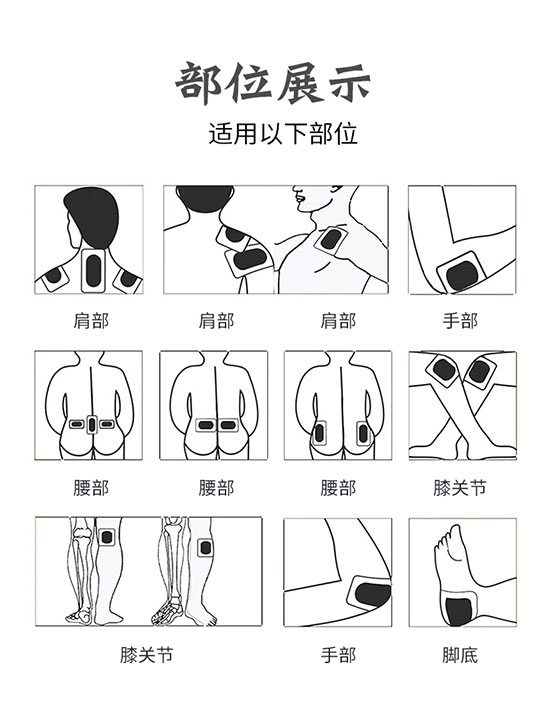 部位展示

适用以下部位

肩部

肩部

肩部

手部

腰部

腰部

腰部

膝关节

膝关节

手部

脚底